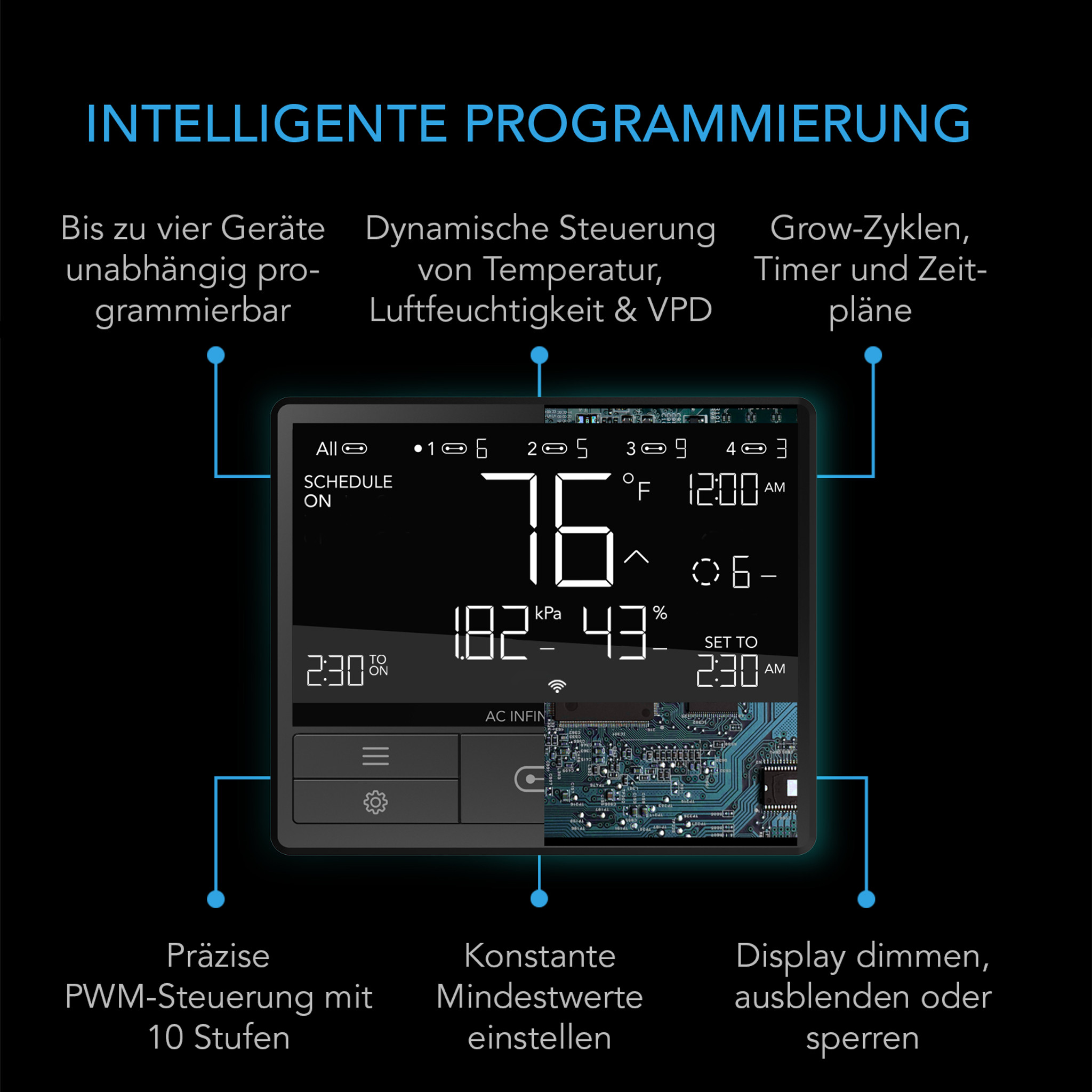 INTELLIGENTE PROGRAMMIERUNG

Bis zu vier Geräte unabhängig programmierbar

Dynamische Steuerung von Temperatur, Luftfeuchtigkeit & VPD

Grow-Zyklen, Timer und Zeitpläne

All 1 6 2 5 3 9 4 3

SCHEDULE ON

76 °F

12:00 AM

6

1.82 kPa 43 %

2:30 TO ON

SET TO 2:30 AM

AC INFIN

Präzise PWM-Steuerung mit 10 Stufen

Konstante Mindestwerte einstellen

Display dimmen, ausblenden oder sperren